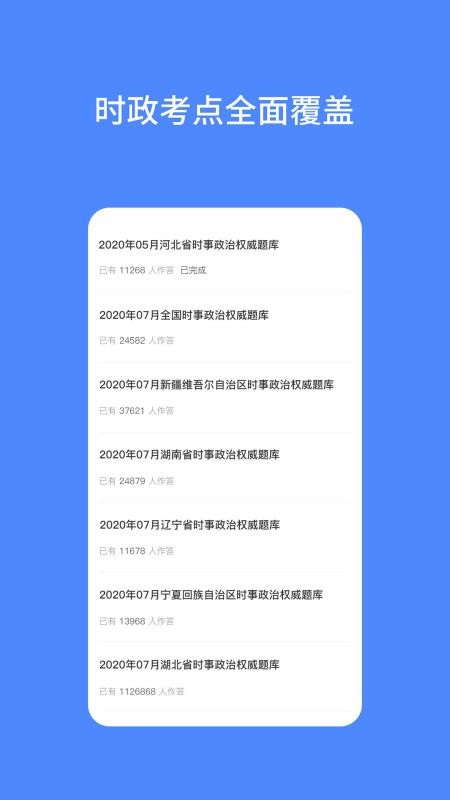 时政考点全面覆盖

2020年05月河北省时事政治权威题库

已有 11268 人作答 已完成

2020年07月全国时事政治权威题库

已有 24582 人作答

2020年07月新疆维吾尔自治区时事政治权威题库

已有 37621 人作答

2020年07月湖南省时事政治权威题库

已有 24879 人作答

2020年07月辽宁省时事政治权威题库

已有 11678 人作答

2020年07月宁夏回族自治区时事政治权威题库

已有 13968 人作答

2020年07月湖北省时事政治权威题库

已有 1126868 人作答